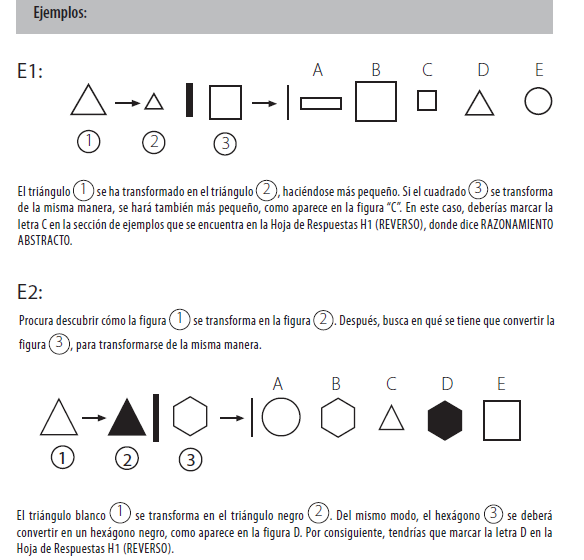 Ejemplos:

E1:

A B C D E

① ② ③

El triángulo ① se ha transformado en el triángulo ②, haciéndose más pequeño. Si el cuadrado ③ se transforma de la misma manera, se hará también más pequeño, como aparece en la figura "C". En este caso, deberías marcar la letra C en la sección de ejemplos que se encuentra en la Hoja de Respuestas H1 (REVERSO), donde dice RAZONAMIENTO ABSTRACTO.

E2:

Procura descubrir cómo la figura ① se transforma en la figura ②. Después, busca en qué se tiene que convertir la figura ③, para transformarse de la misma manera.

A B C D E

① ② ③

El triángulo blanco ① se transforma en el triángulo negro ②. Del mismo modo, el hexágono ③ se deberá convertir en un hexágono negro, como aparece en la figura D. Por consiguiente, tendrías que marcar la letra D en la Hoja de Respuestas H1 (REVERSO).